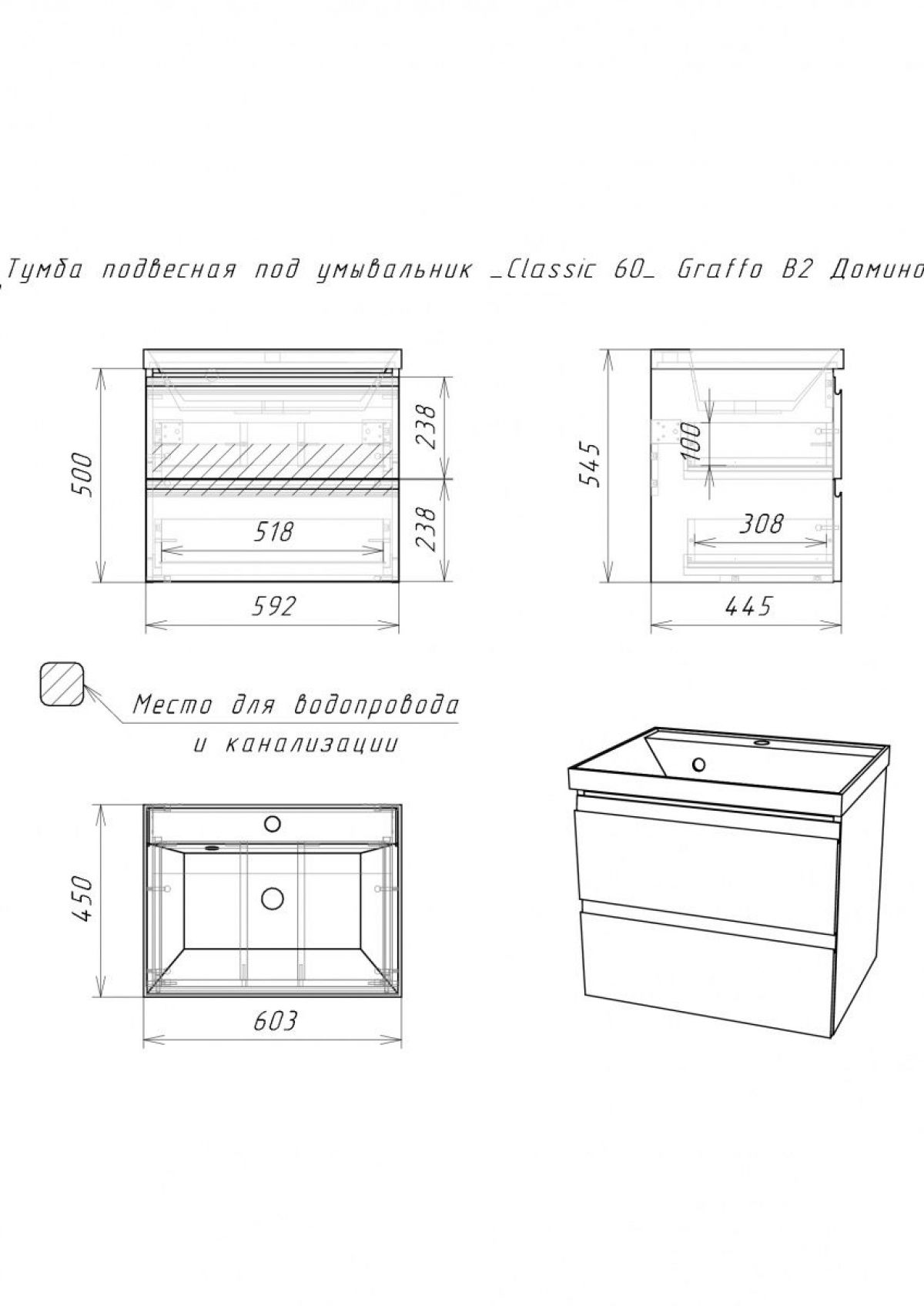 _Тумба подвесная под умывальник _Classic 60_ Graffo B2 Домино

500

238

238

518

592

545

100

308

445

Место для водопровода
и канализации

450

603