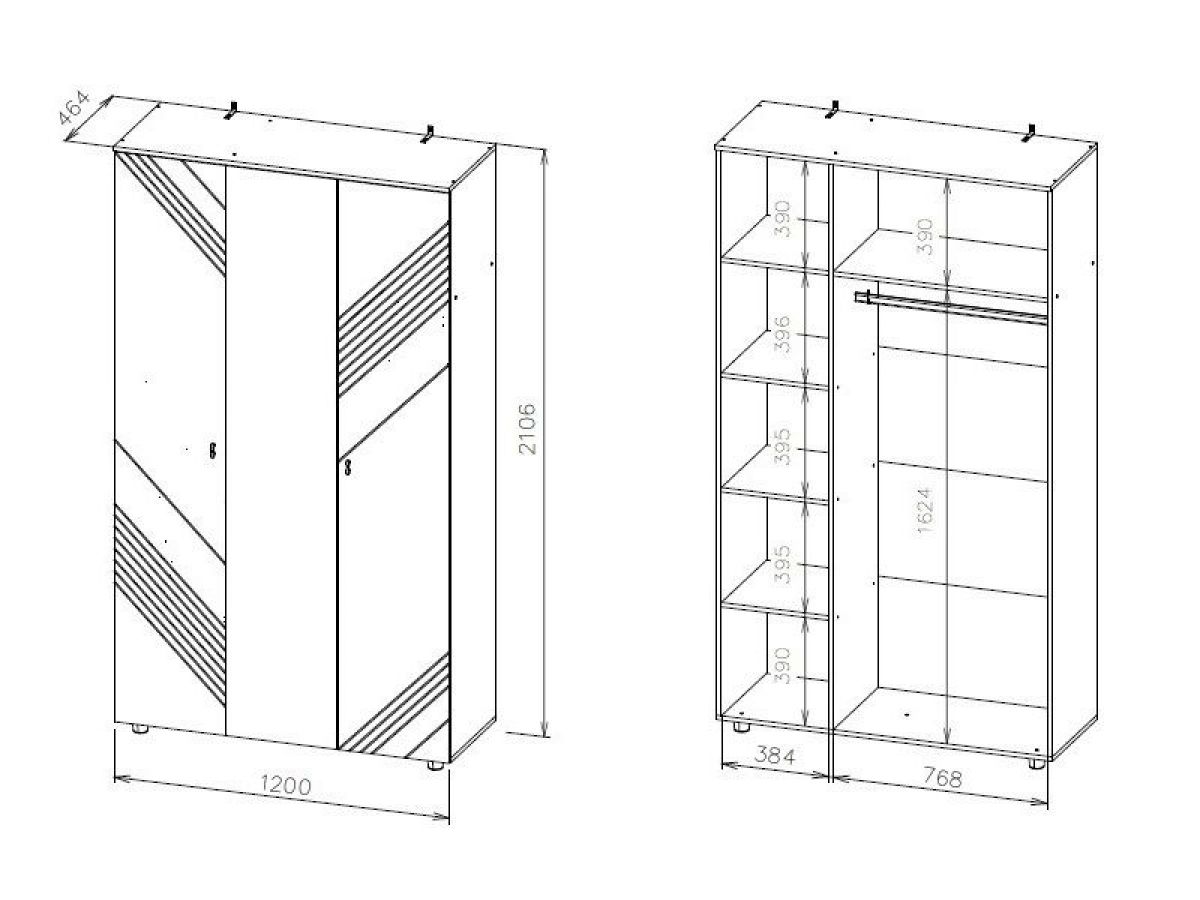 464
2106
1200
390
396
395
395
390
390
1624
384
768